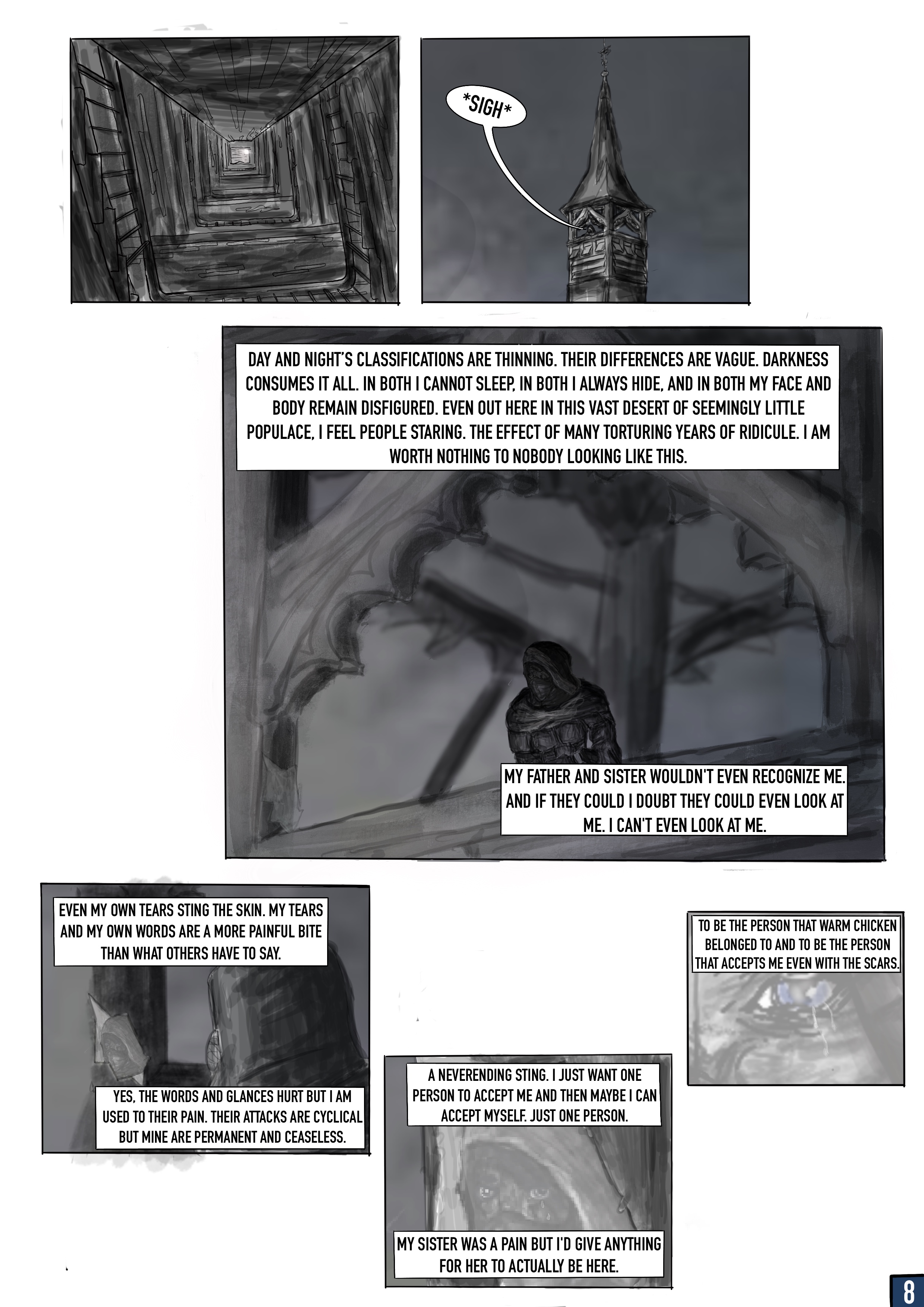 *SIGH*

DAY AND NIGHT'S CLASSIFICATIONS ARE THINNING. THEIR DIFFERENCES ARE VAGUE. DARKNESS CONSUMES IT ALL. IN BOTH I CANNOT SLEEP, IN BOTH I ALWAYS HIDE, AND IN BOTH MY FACE AND BODY REMAIN DISFIGURED. EVEN OUT HERE IN THIS VAST DESERT OF SEEMINGLY LITTLE POPULACE, I FEEL PEOPLE STARING. THE EFFECT OF MANY TORTURING YEARS OF RIDICULE. I AM WORTH NOTHING TO NOBODY LOOKING LIKE THIS.

MY FATHER AND SISTER WOULDN'T EVEN RECOGNIZE ME. AND IF THEY COULD I DOUBT THEY COULD EVEN LOOK AT ME. I CAN'T EVEN LOOK AT ME.

EVEN MY OWN TEARS STING THE SKIN. MY TEARS AND MY OWN WORDS ARE A MORE PAINFUL BITE THAN WHAT OTHERS HAVE TO SAY.

YES, THE WORDS AND GLANCES HURT BUT I AM USED TO THEIR PAIN. THEIR ATTACKS ARE CYCLICAL BUT MINE ARE PERMANENT AND CEASELESS.

A NEVERENDING STING. I JUST WANT ONE PERSON TO ACCEPT ME AND THEN MAYBE I CAN ACCEPT MYSELF. JUST ONE PERSON.

MY SISTER WAS A PAIN BUT I'D GIVE ANYTHING FOR HER TO ACTUALLY BE HERE.

TO BE THE PERSON THAT WARM CHICKEN BELONGED TO AND TO BE THE PERSON THAT ACCEPTS ME EVEN WITH THE SCARS.

8